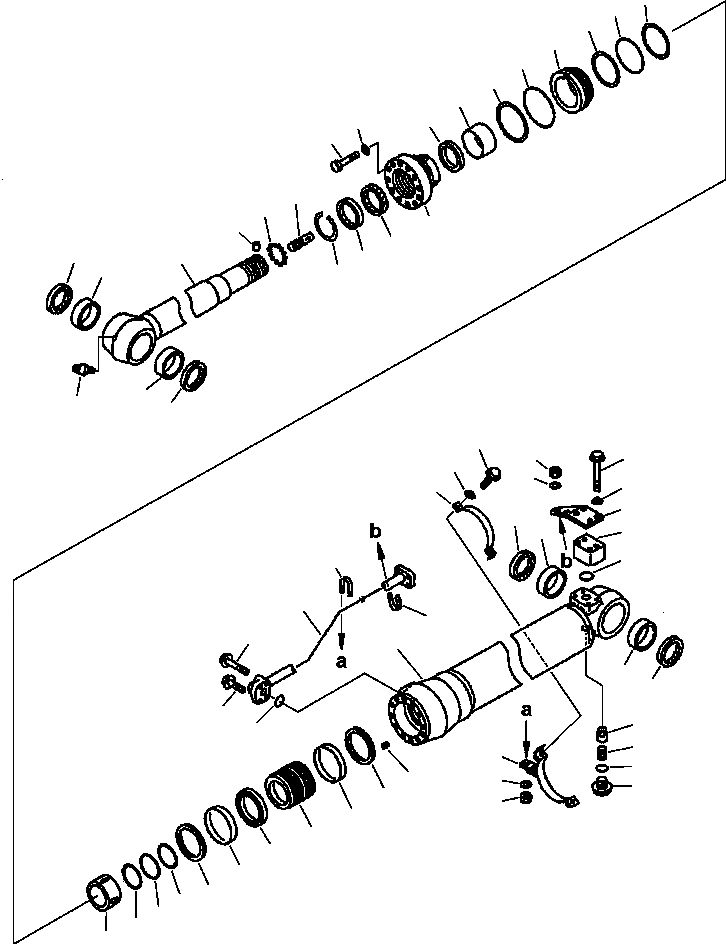 b
b
a
a