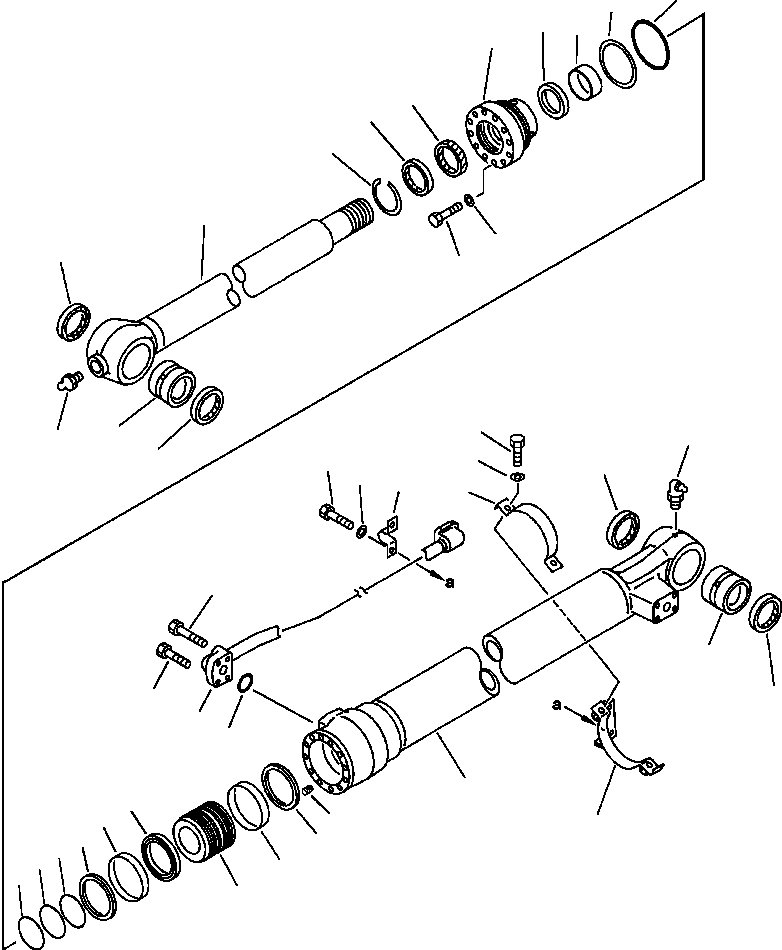 a

a