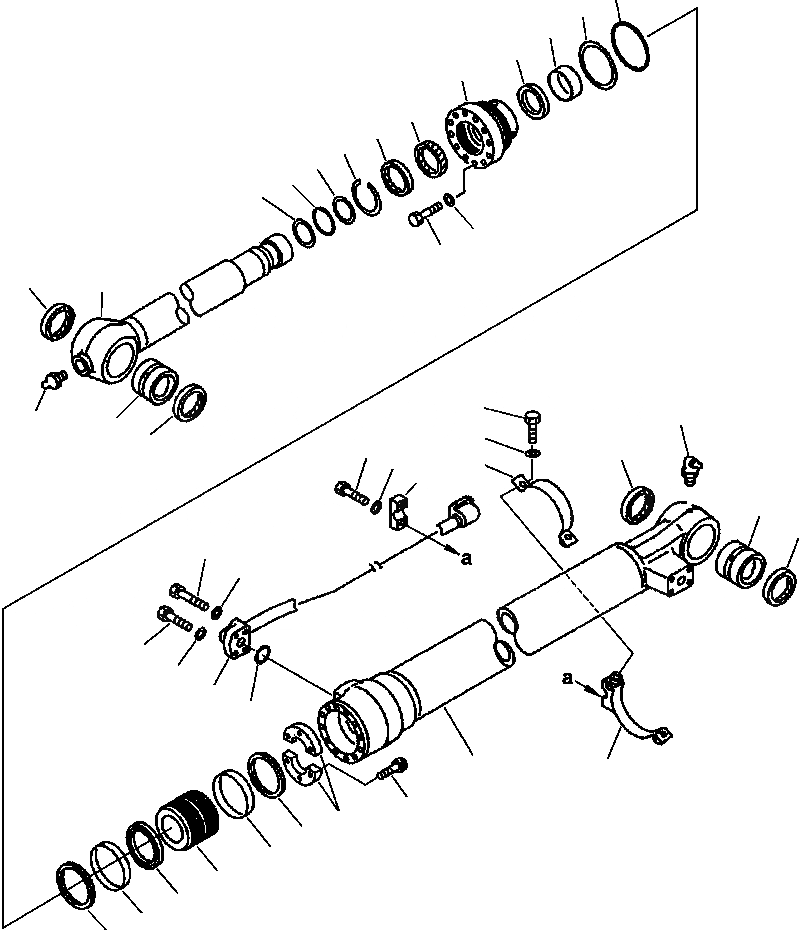 a
a