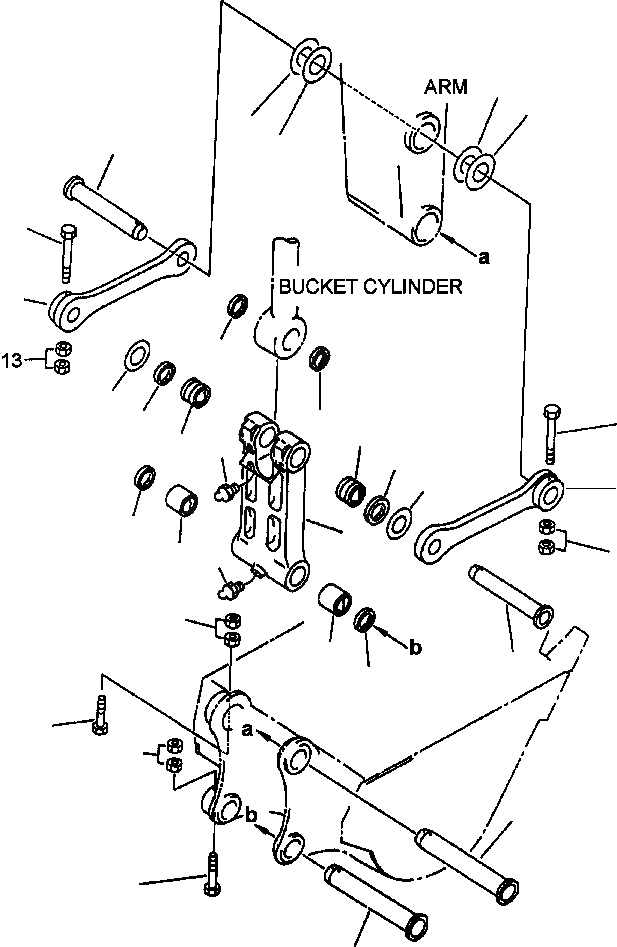 ARM
a
BUCKET CYLINDER
13
b
a
b