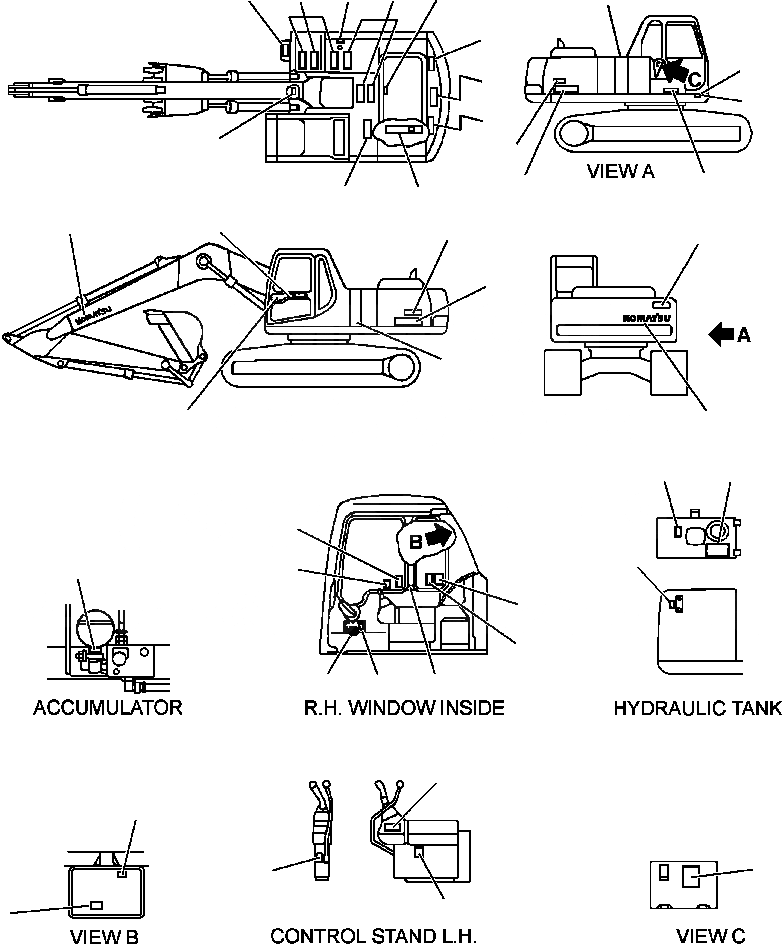 C

VIEW A

KOMATSU

KOMATSU

A

B

ACCUMULATOR

R.H. WINDOW INSIDE

HYDRAULIC TANK

VIEW B

CONTROL STAND L.H.

VIEW C