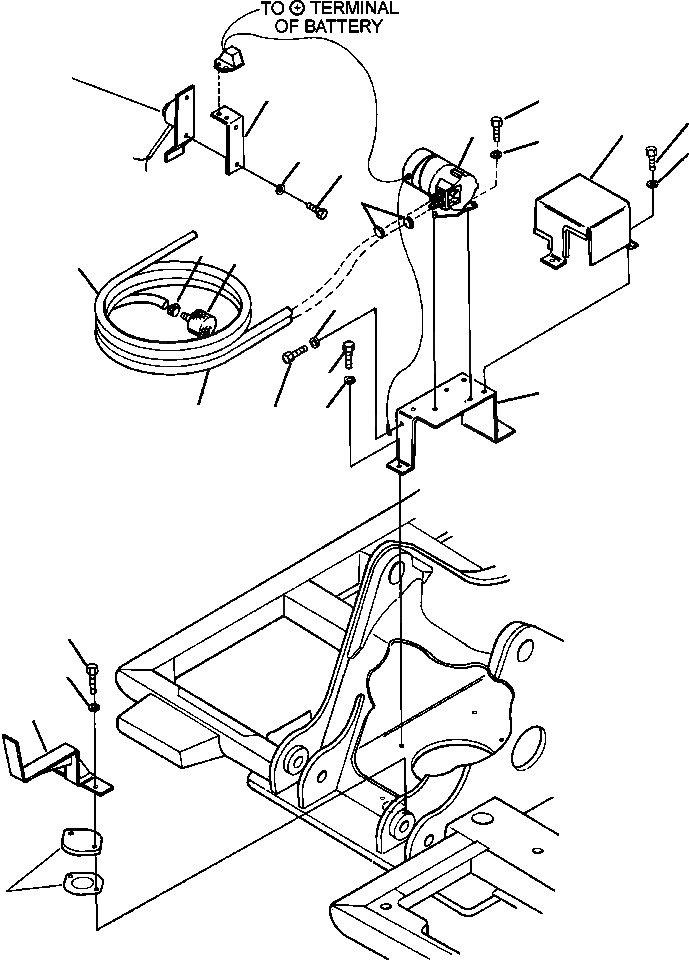 TO ⊕ TERMINAL
OF BATTERY