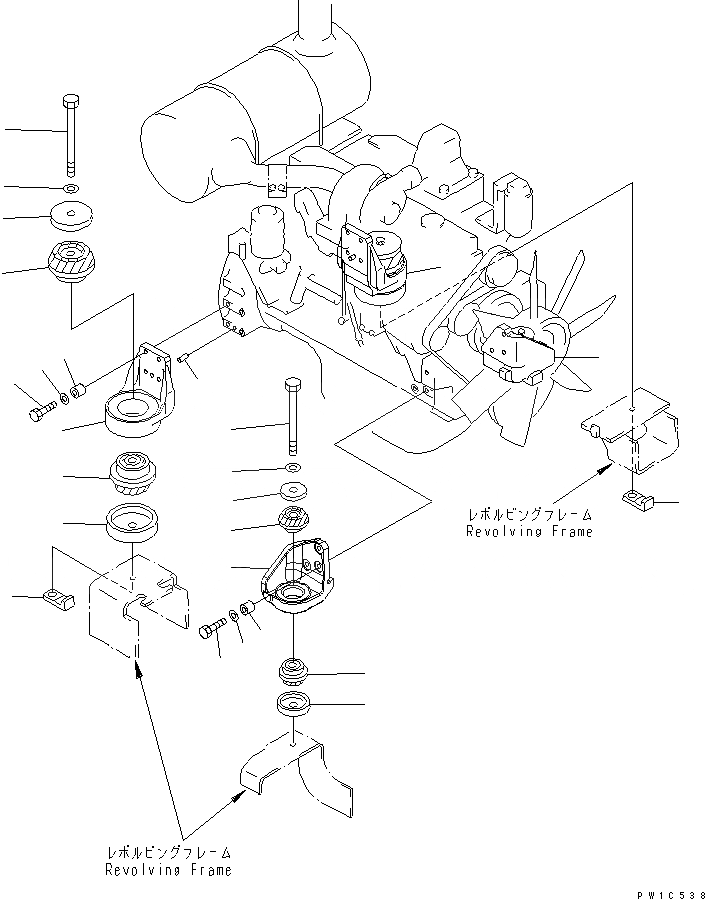 レボルビングフレーム
Revolving Frame

レボルビングフレーム
Revolving Frame

PW1C538