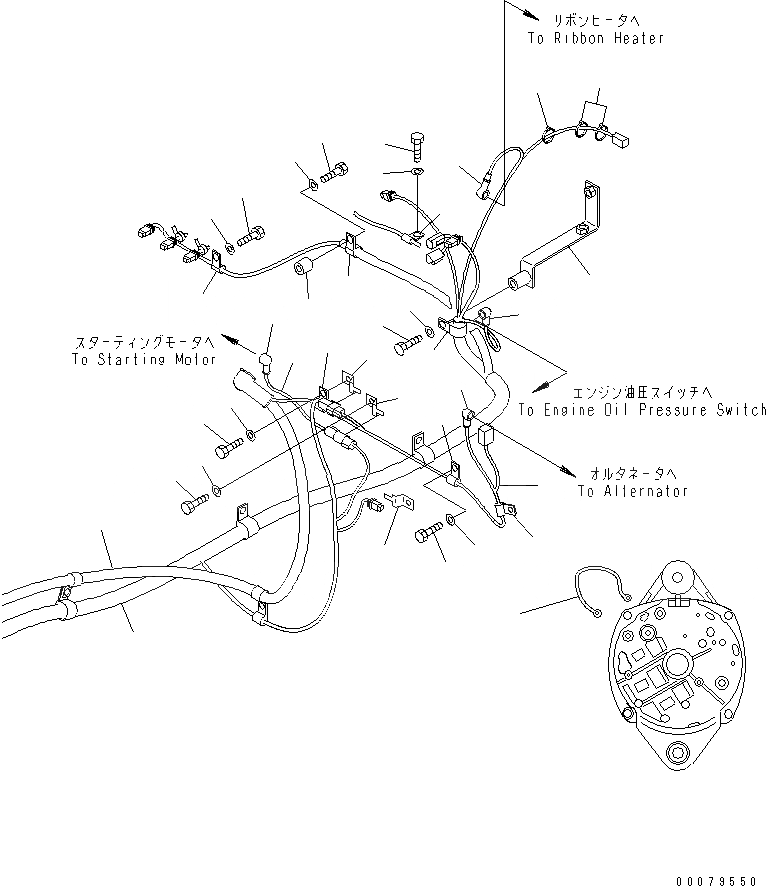 リボンヒータへ
To Ribbon Heater

スターティングモータへ
To Starting Motor

エンジン油圧スイッチへ
To Engine Oil Pressure Switch

オルタネータへ
To Alternator

00079550