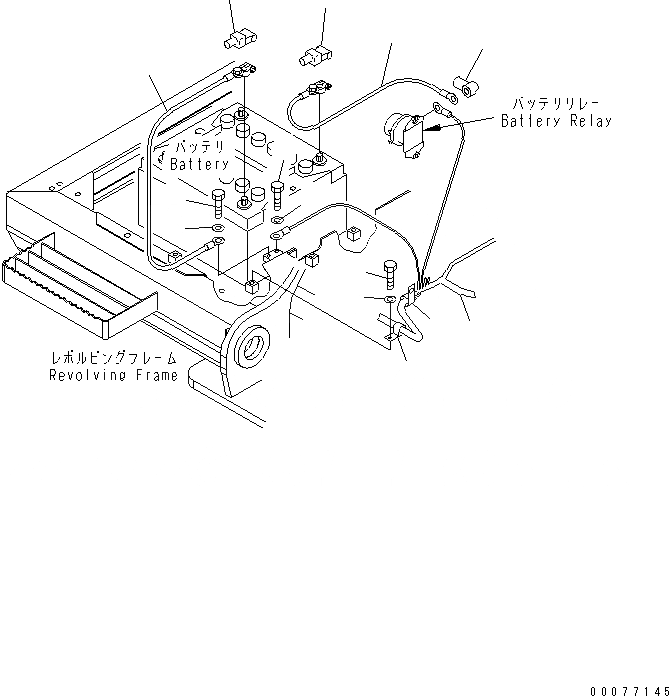 バッテリリレー
Battery Relay

バッテリ
Battery

レボルビングフレーム
Revolving Frame

00077145