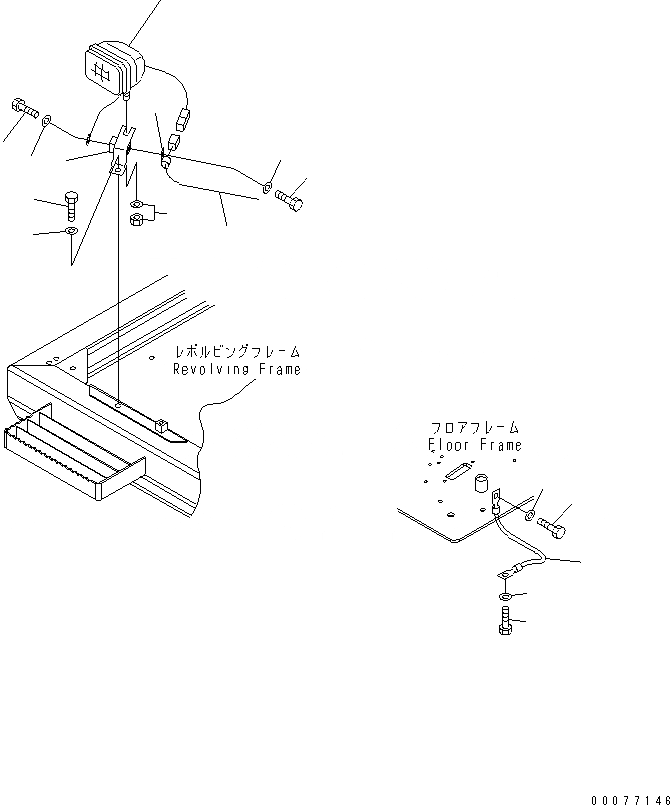 レボルビングフレーム
Revolving Frame

フロアフレーム
Floor Frame

00077146