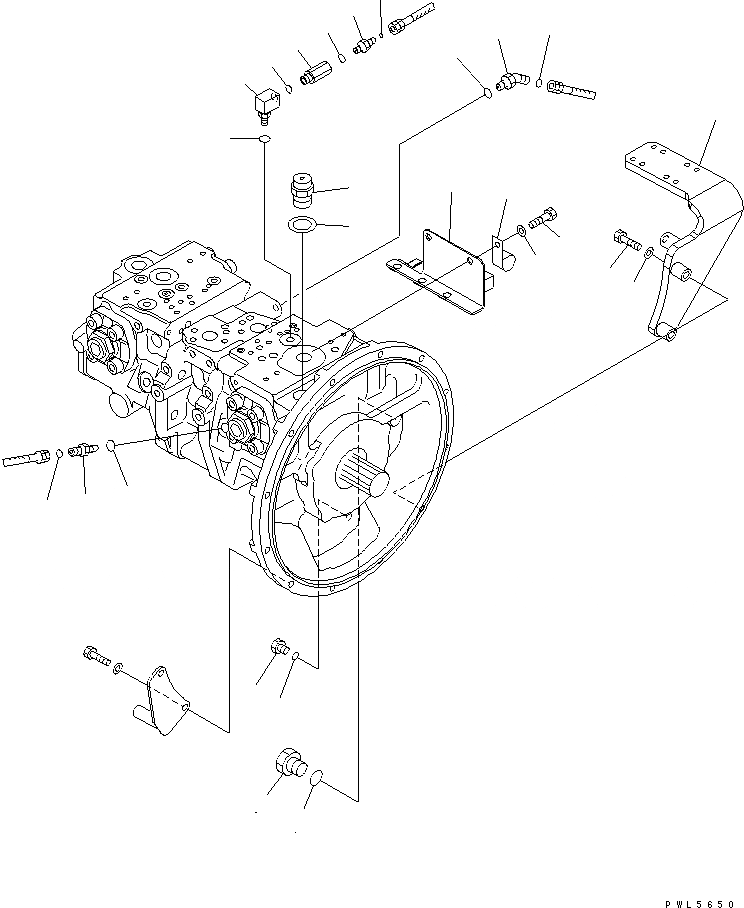 PWL5650