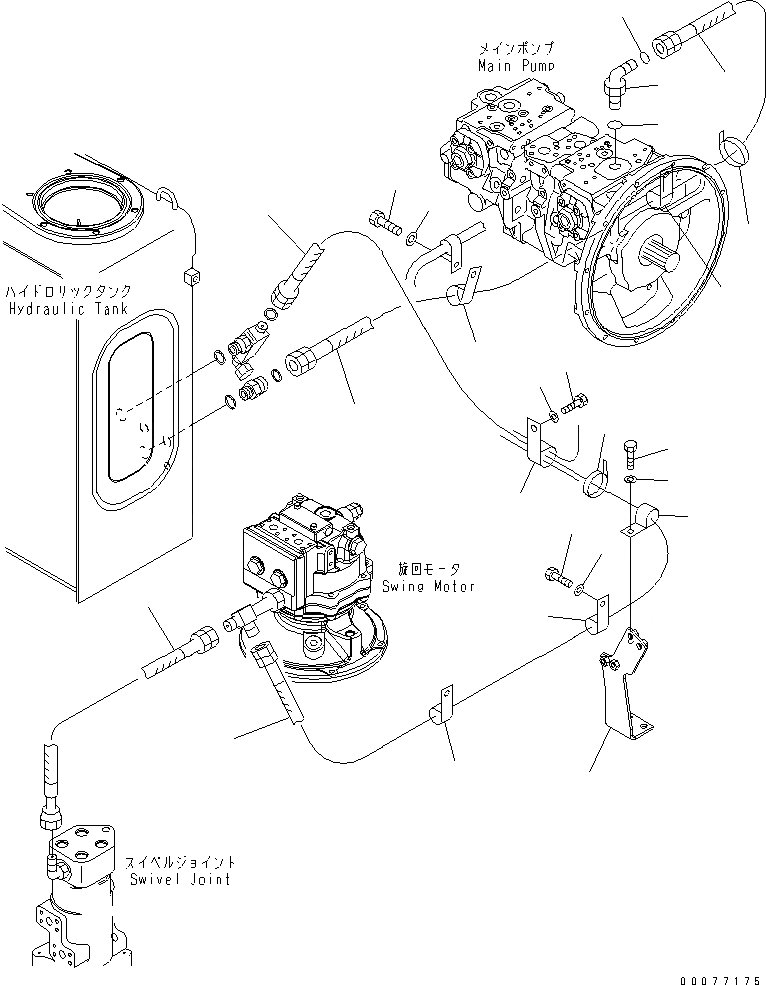 メインポンプ
Main Pump

ハイドロリックタンク
Hydraulic Tank

旋回モータ
Swing Motor

スイベルジョイント
Swivel Joint

00077175