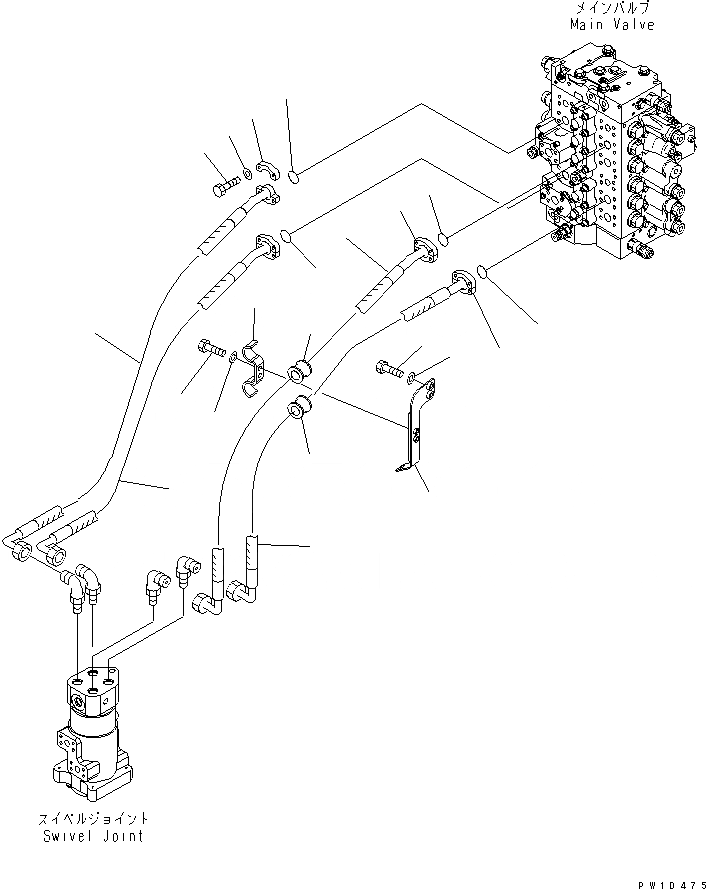 メインバルブ
Main Valve

スイベルジョイント
Swivel Joint

PW10475