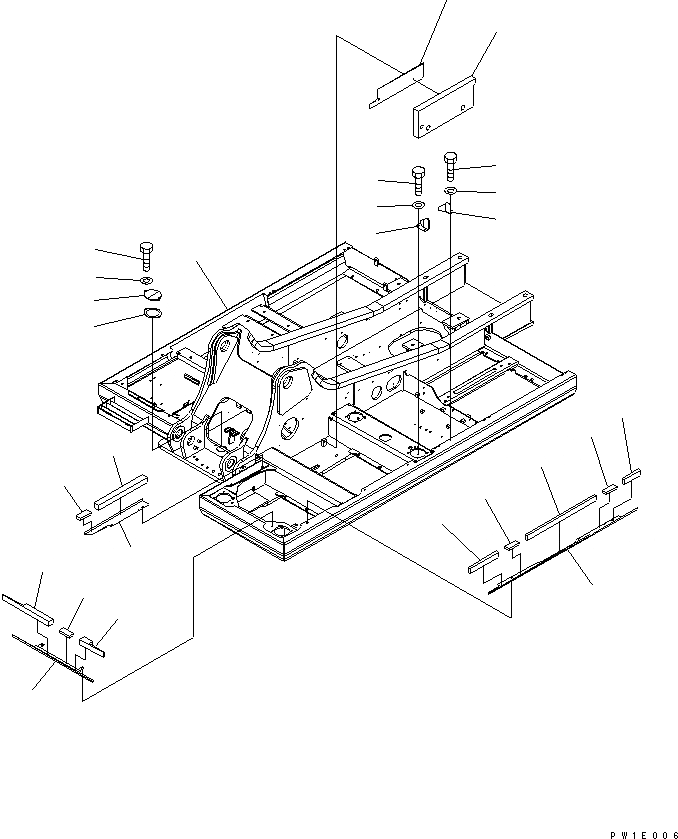 PW1E006