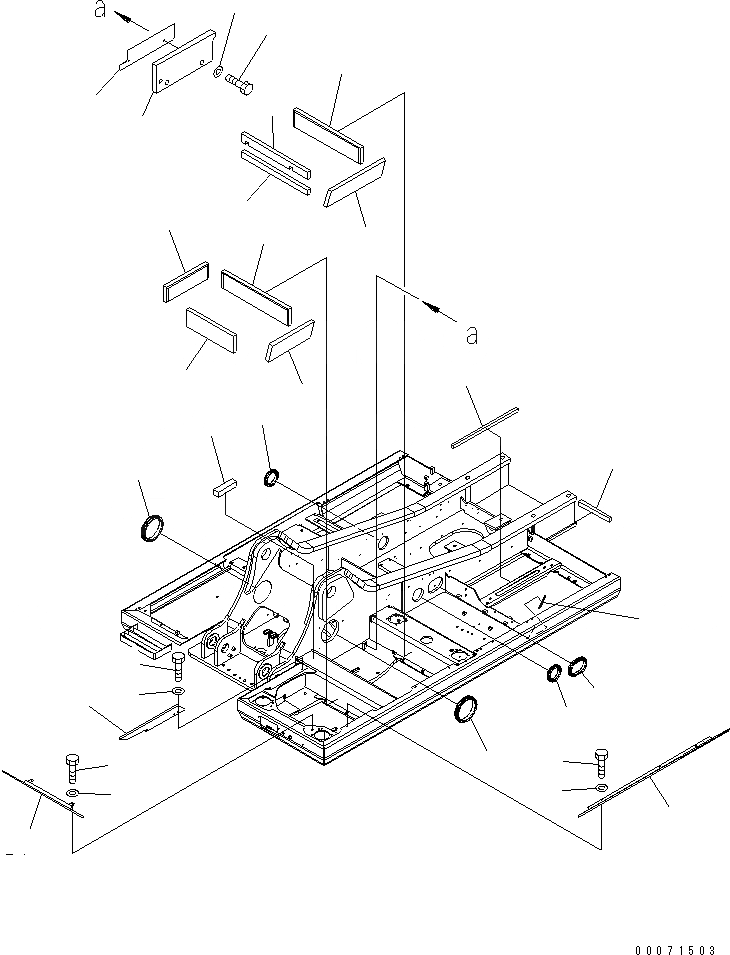 a

a

00071503