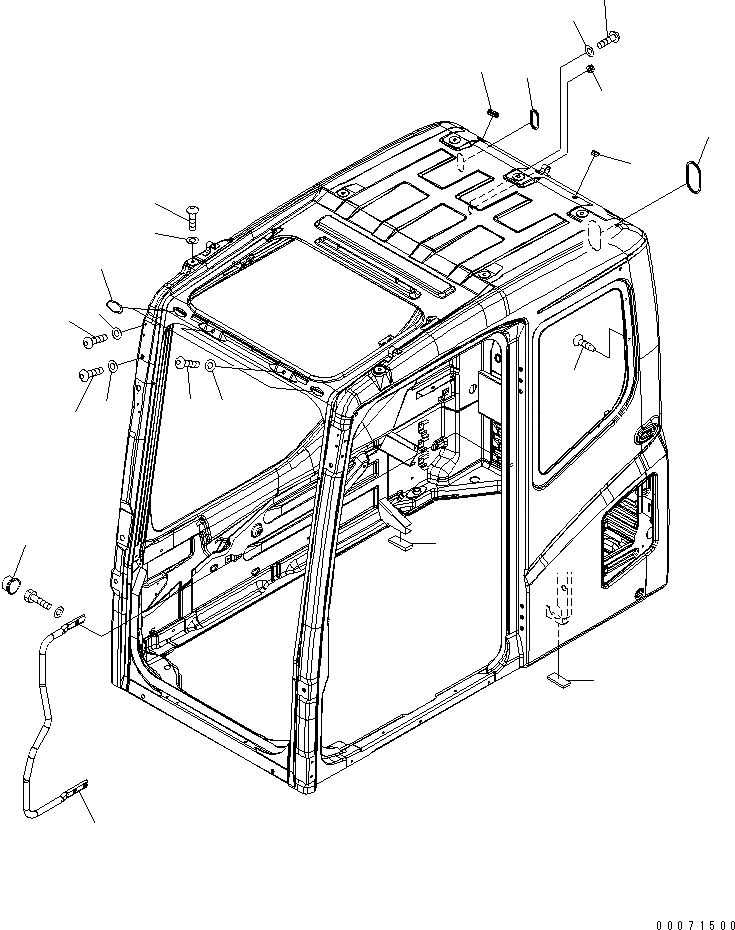 00071500