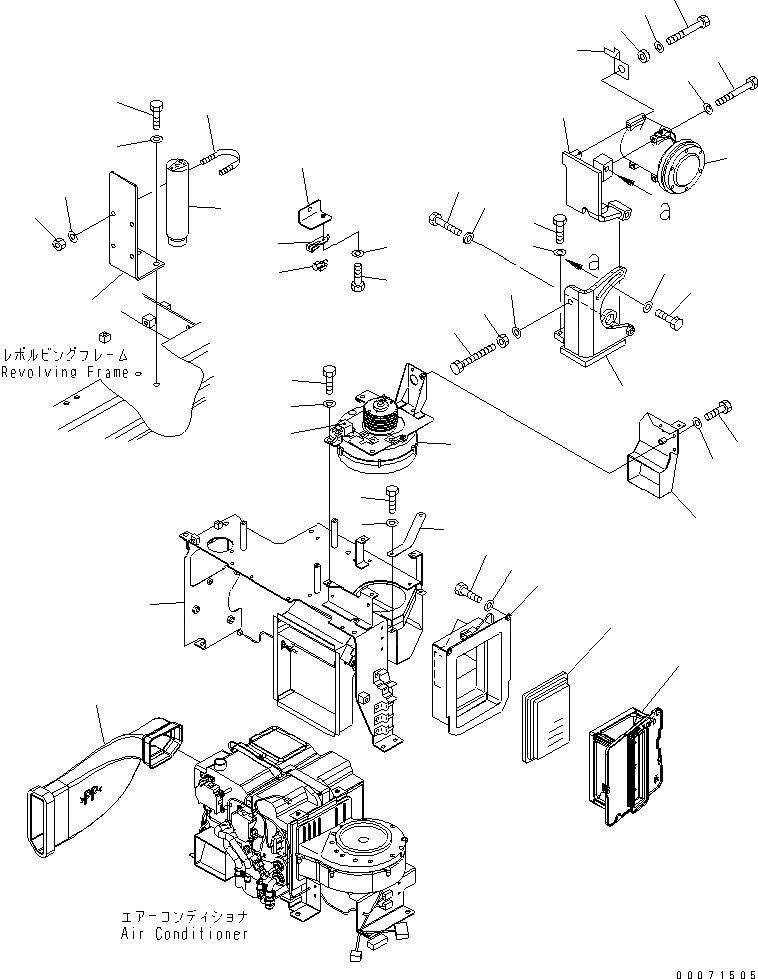 a

a

レボルビングフレーム
Revolving Frame

エアーコンディショナ
Air Conditioner

00071505