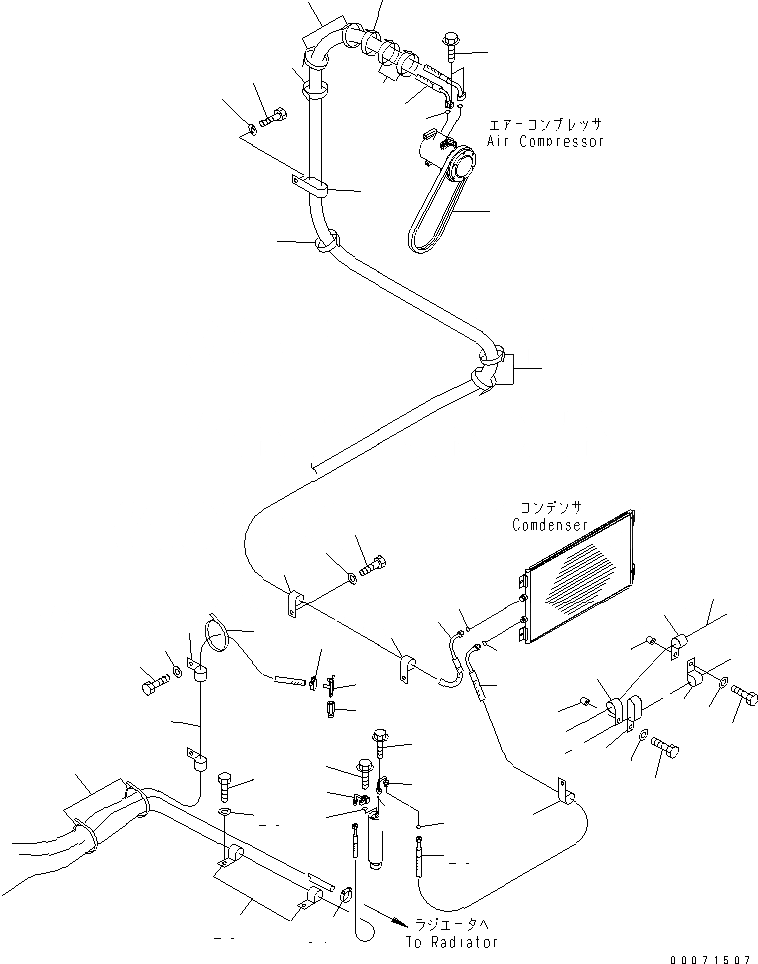 エアーコンプレッサ
Air Compressor

コンデンサ
Comdenser

ラジエータへ
To Radiator

00071507