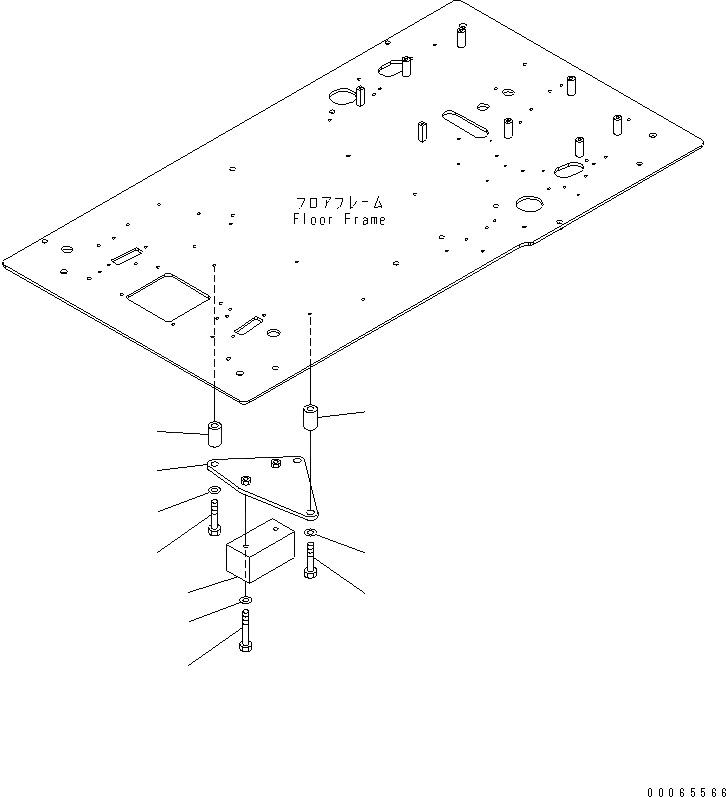 フロアフレーム
Floor Frame

00065566