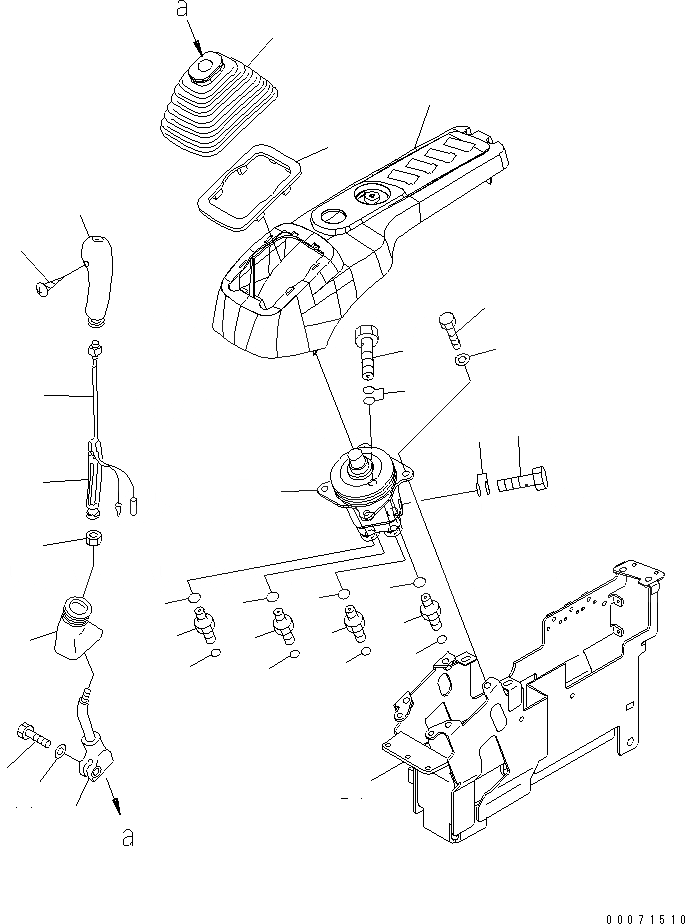 a

a

00071510