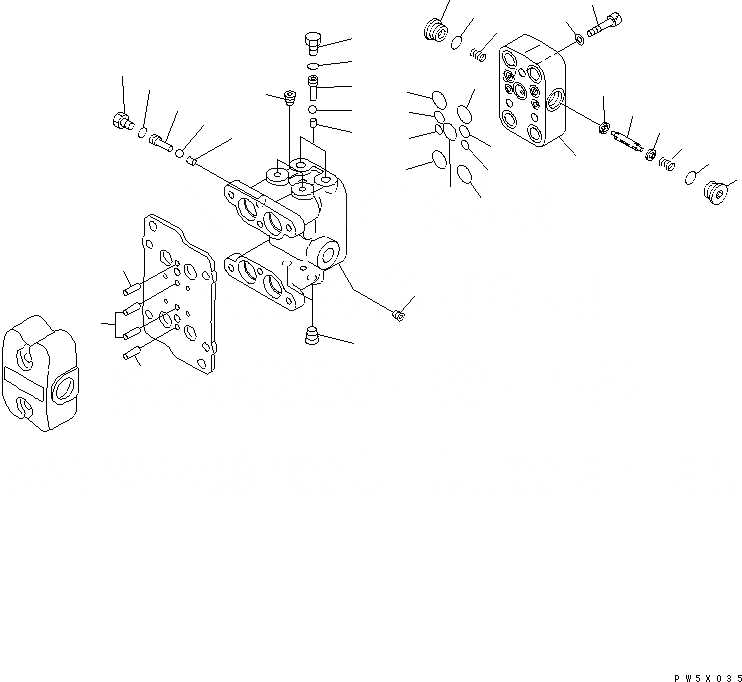 PW5X035