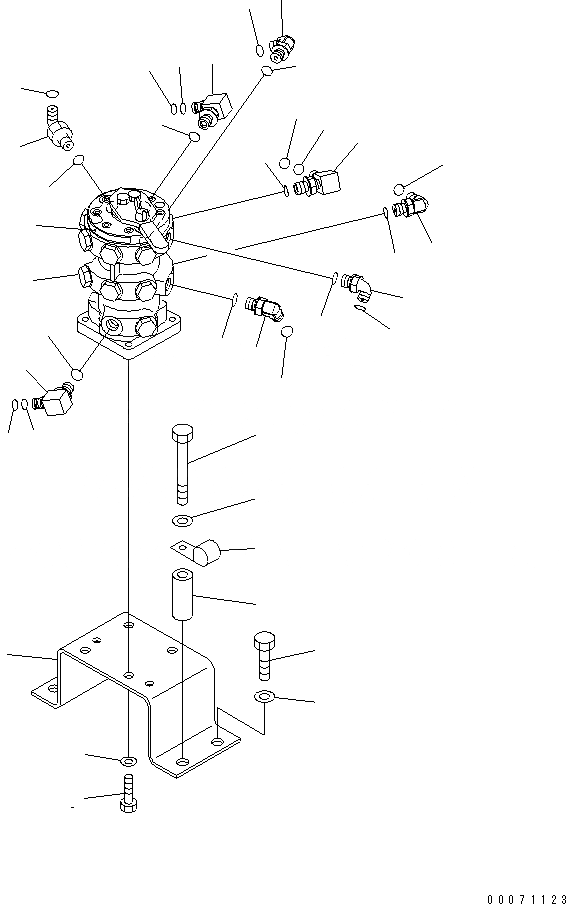 00071123