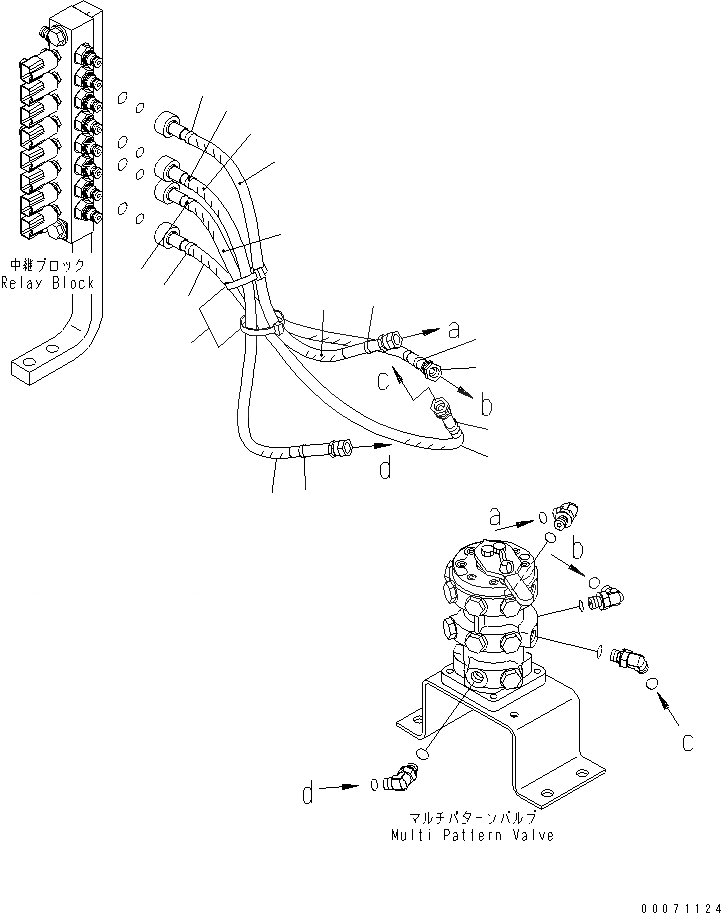 中継ブロック
Relay Block

a

c

b

d

a

b

c

d

マルチパターンバルブ
Multi Pattern Valve

00071124