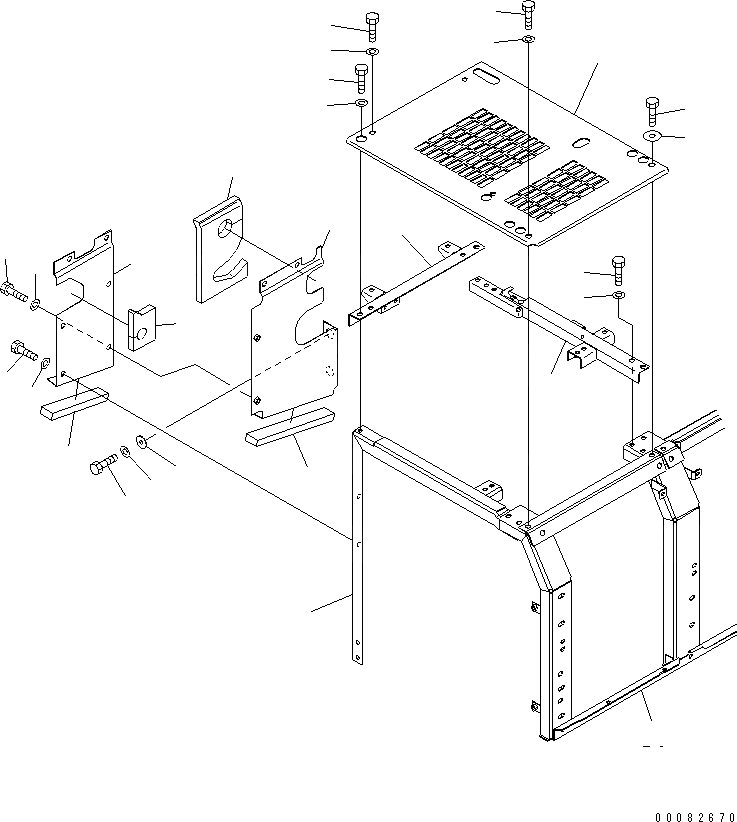 00082670