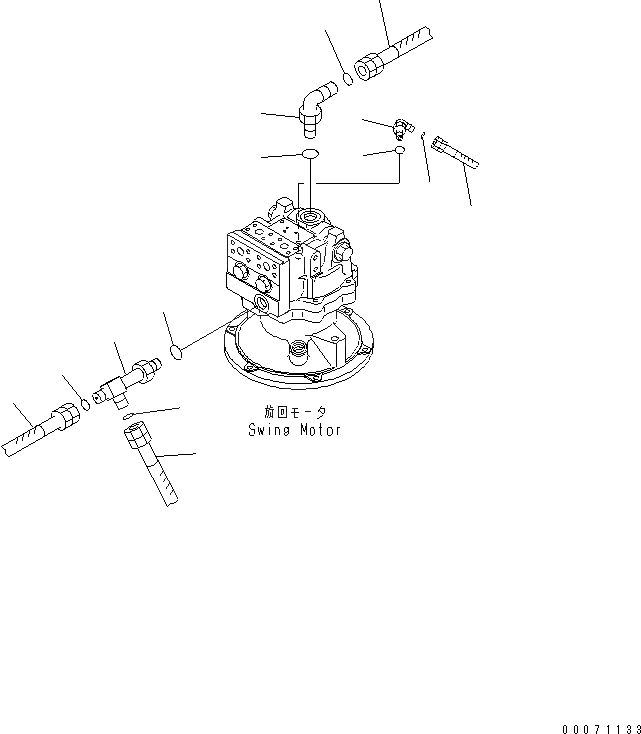 旋回モータ
Swing Motor

00071133