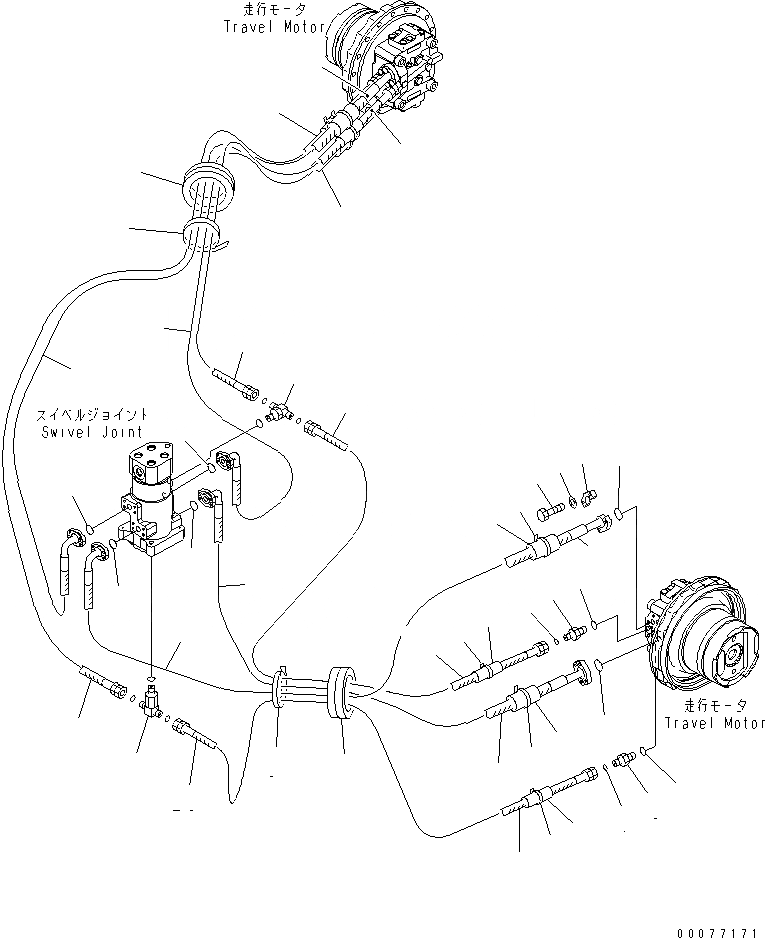 走行モータ
Travel Motor

スイベルジョイント
Swivel Joint

走行モータ
Travel Motor

00077171