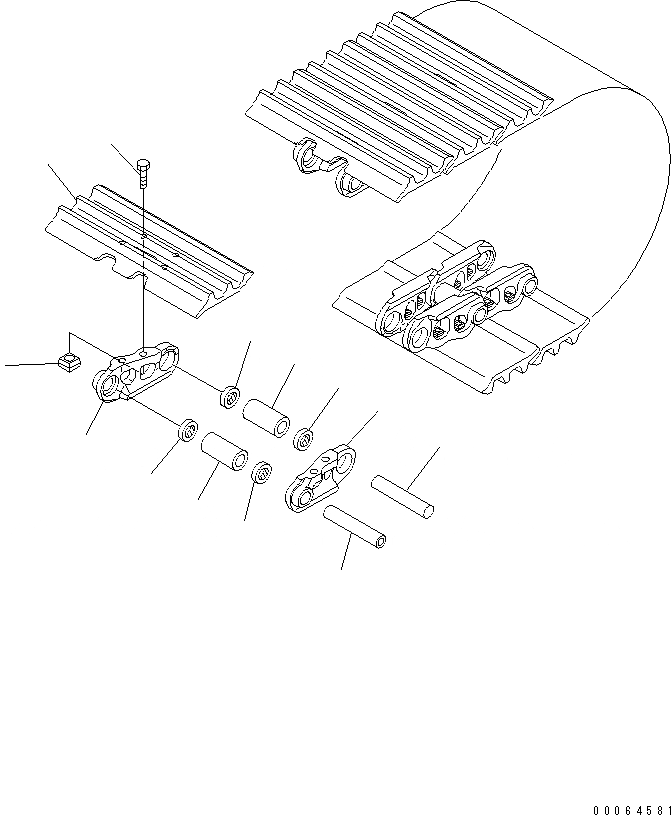 00064581