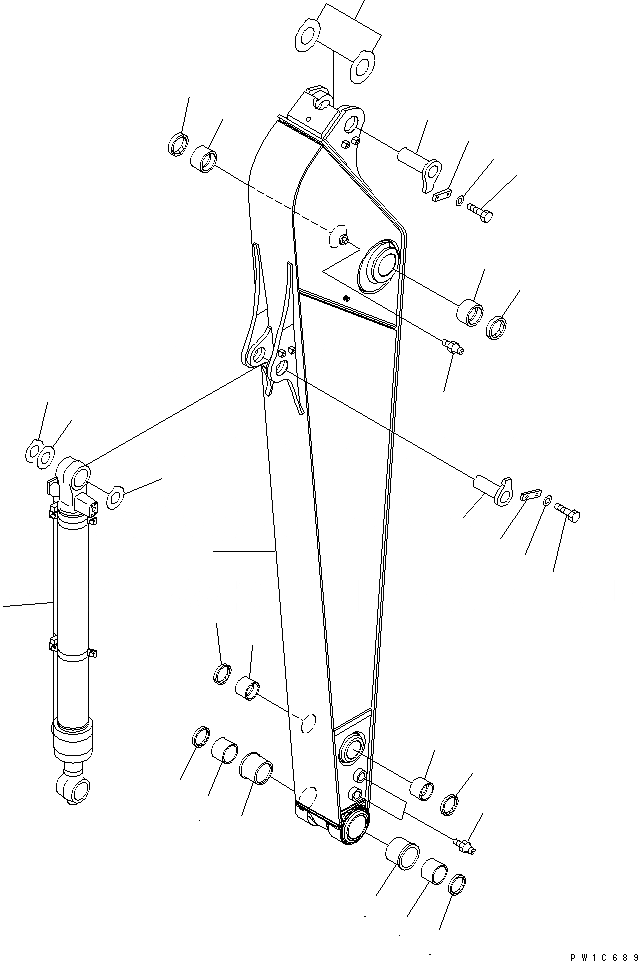 PW1C689