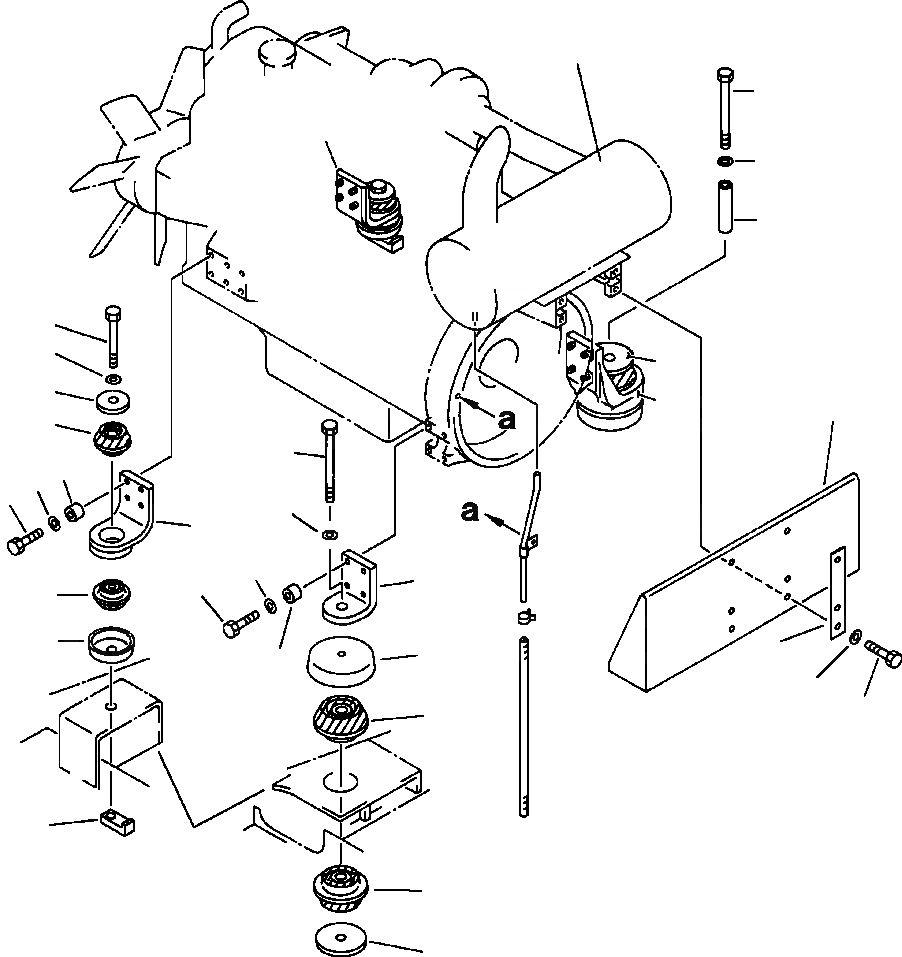 a

a