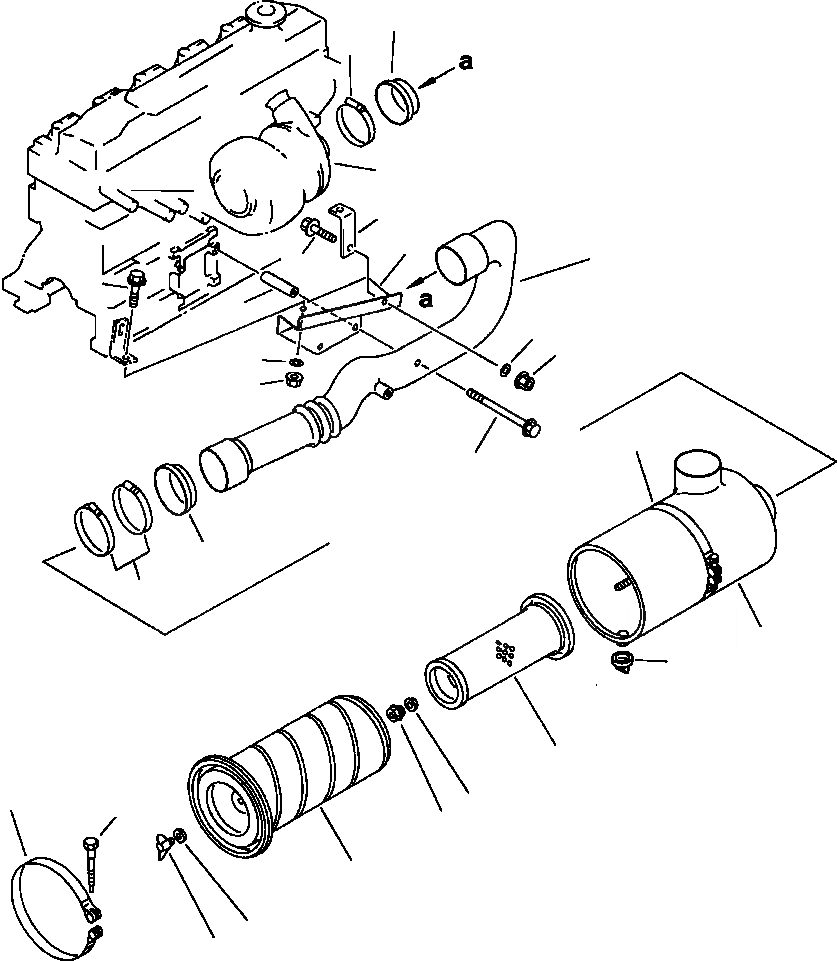 a

a