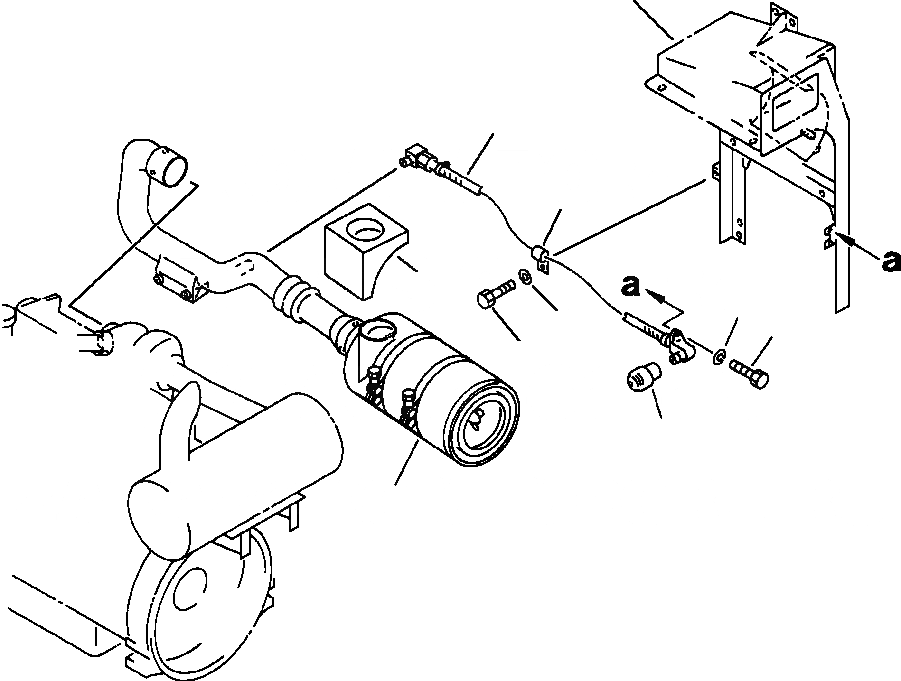 a

a