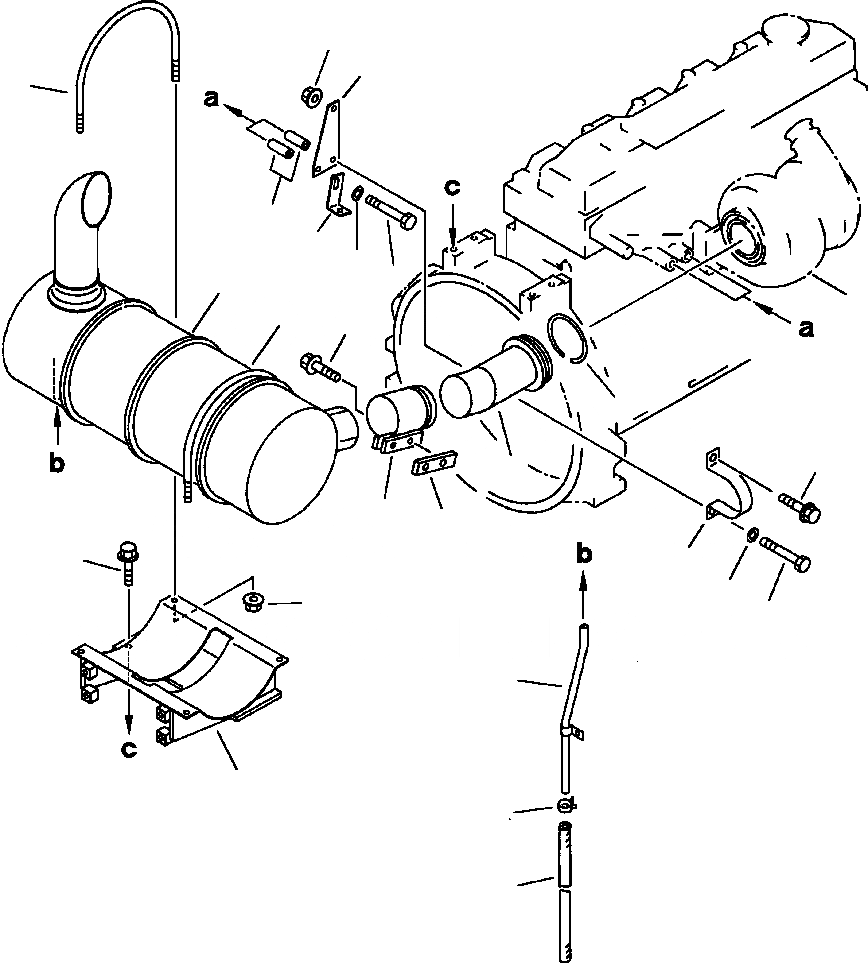 a
c
a
b
b
c