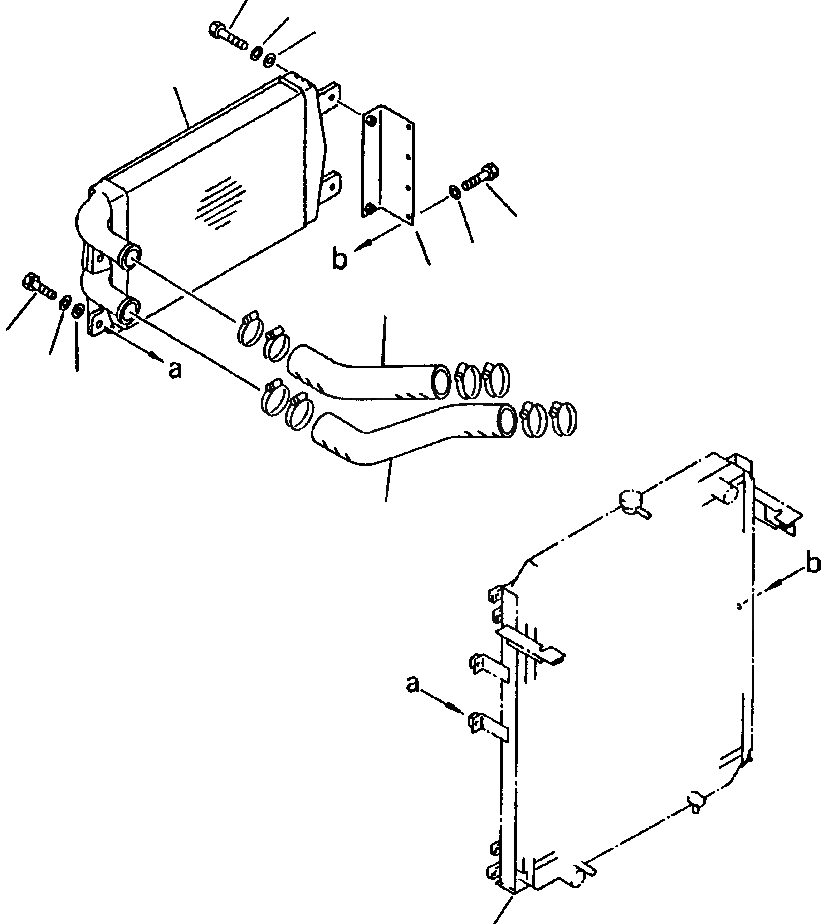 b
a
b
a