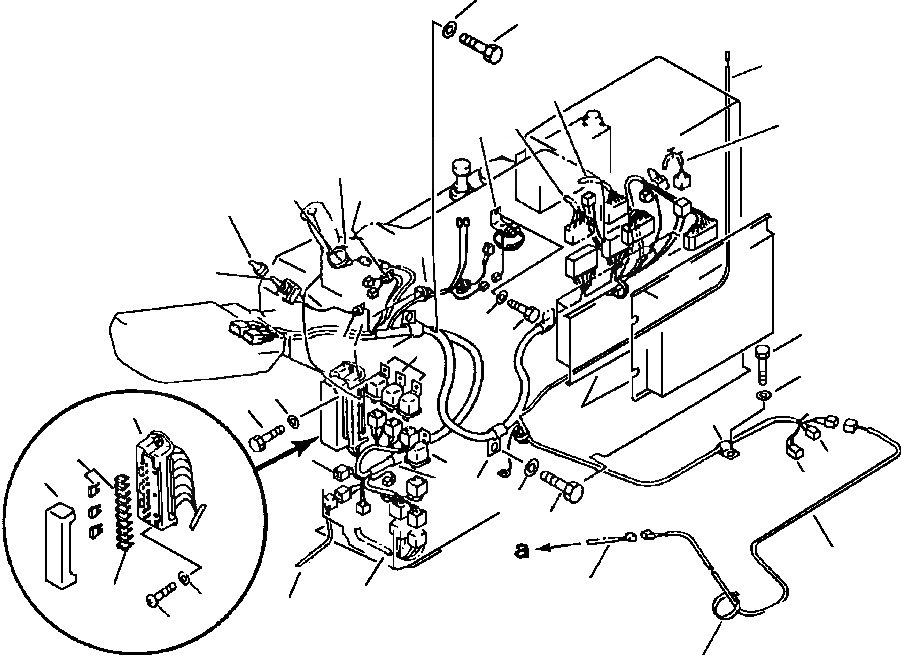 a