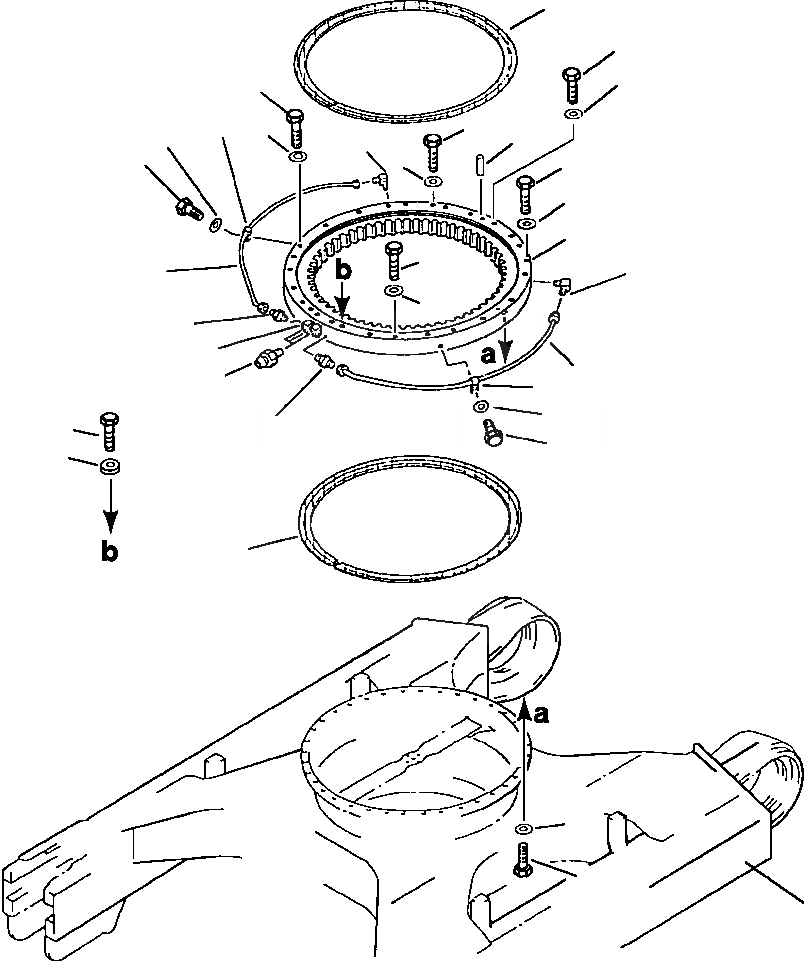 b
a
b
a