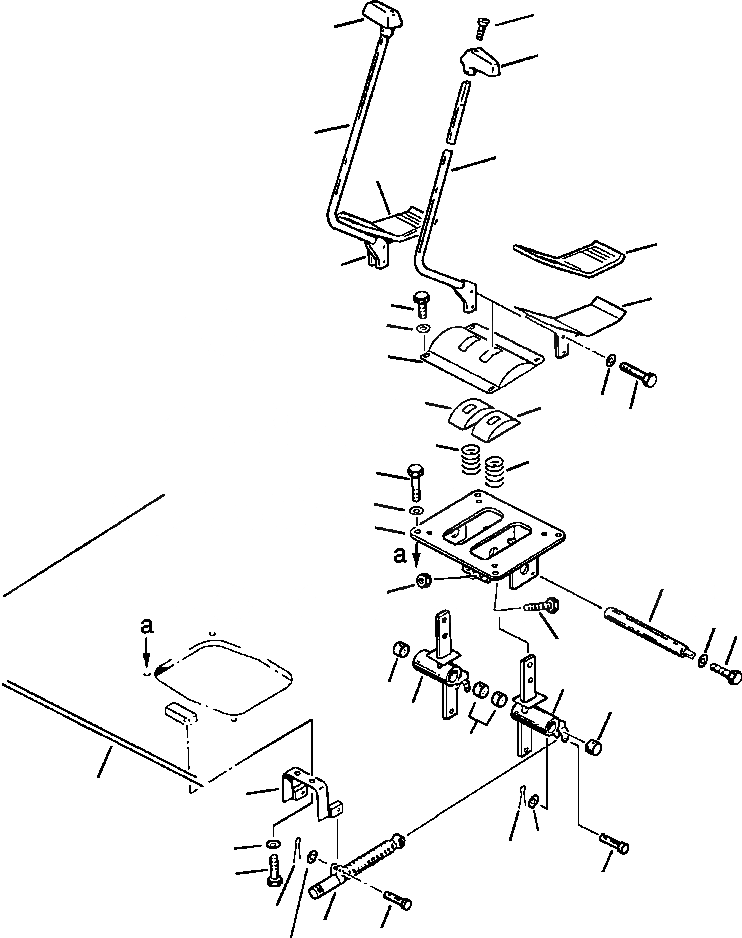 a

a