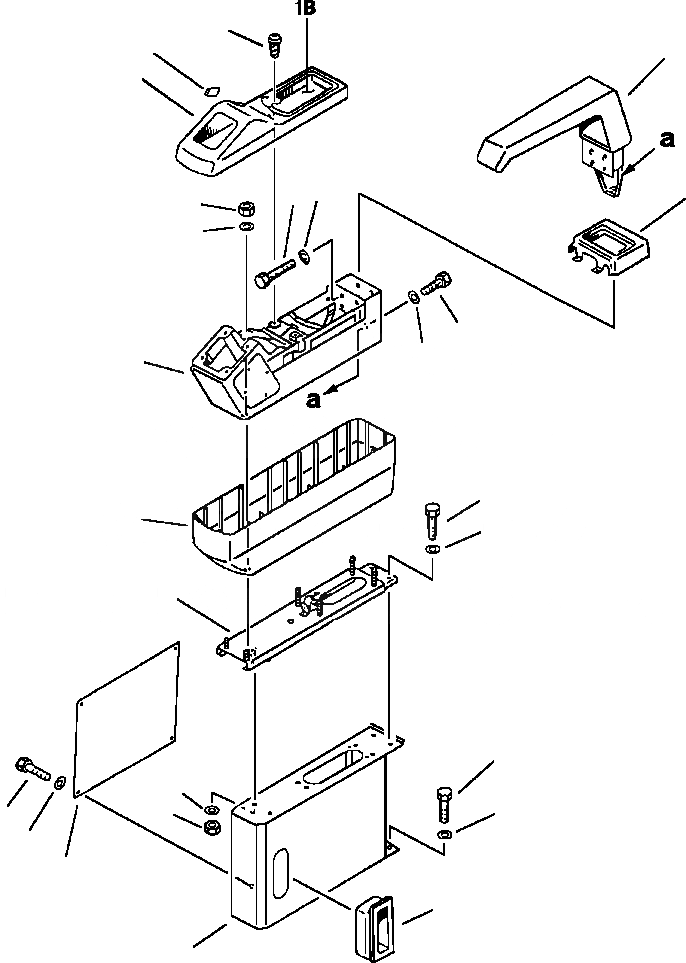 1B

a

a