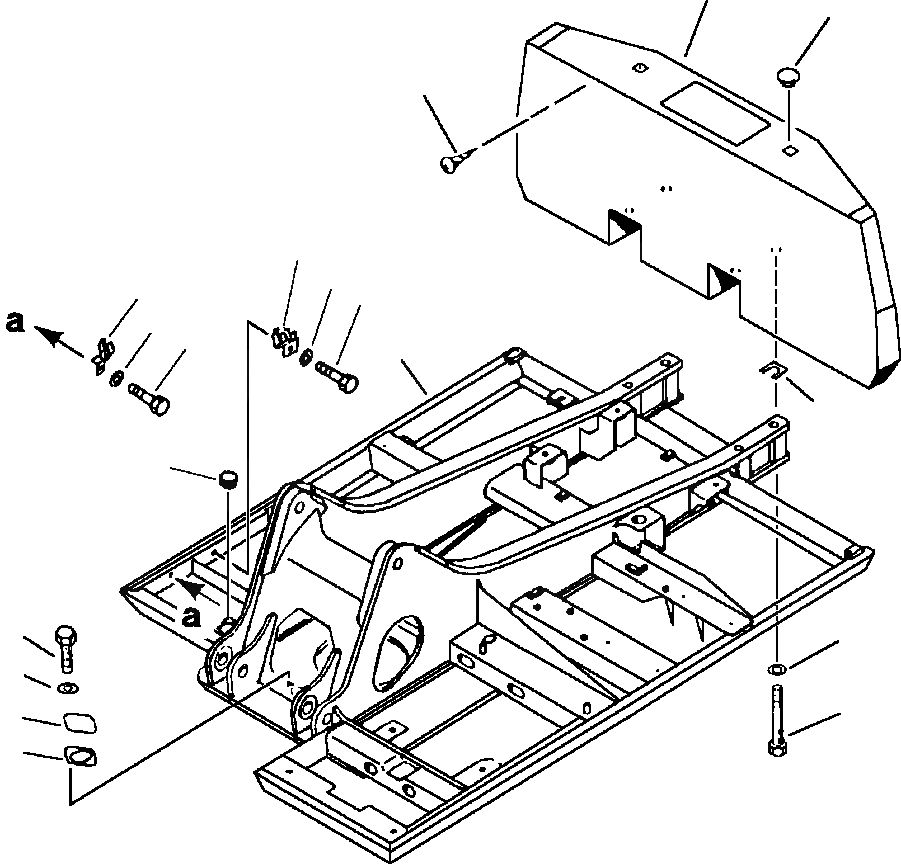 a

a