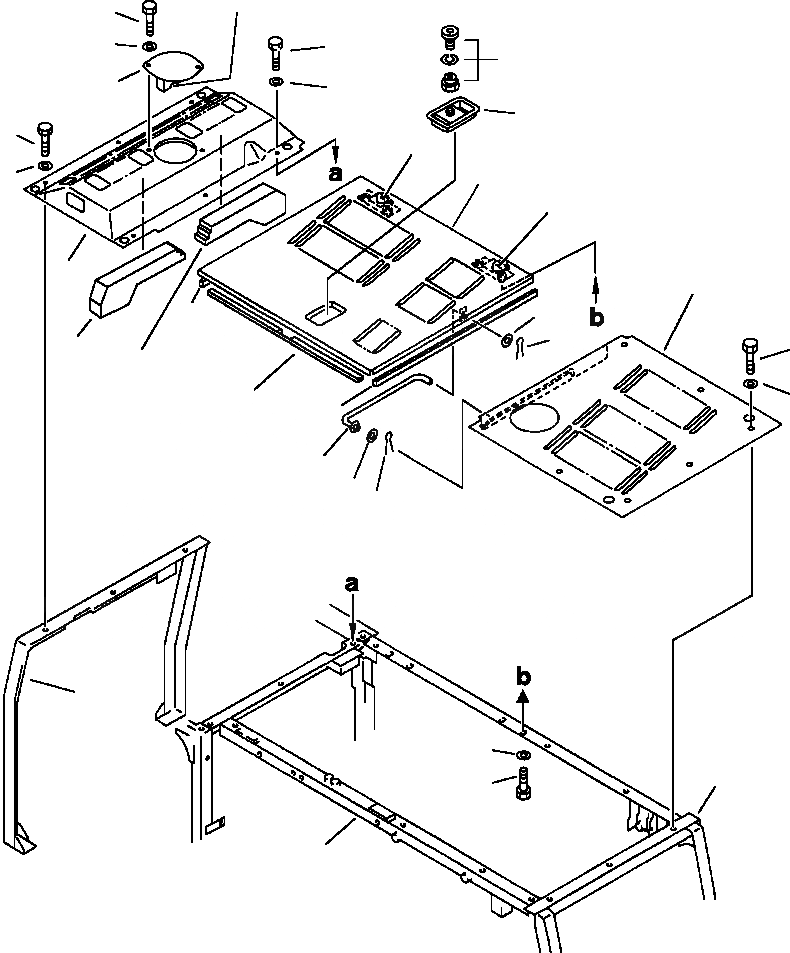 a
b
a
b