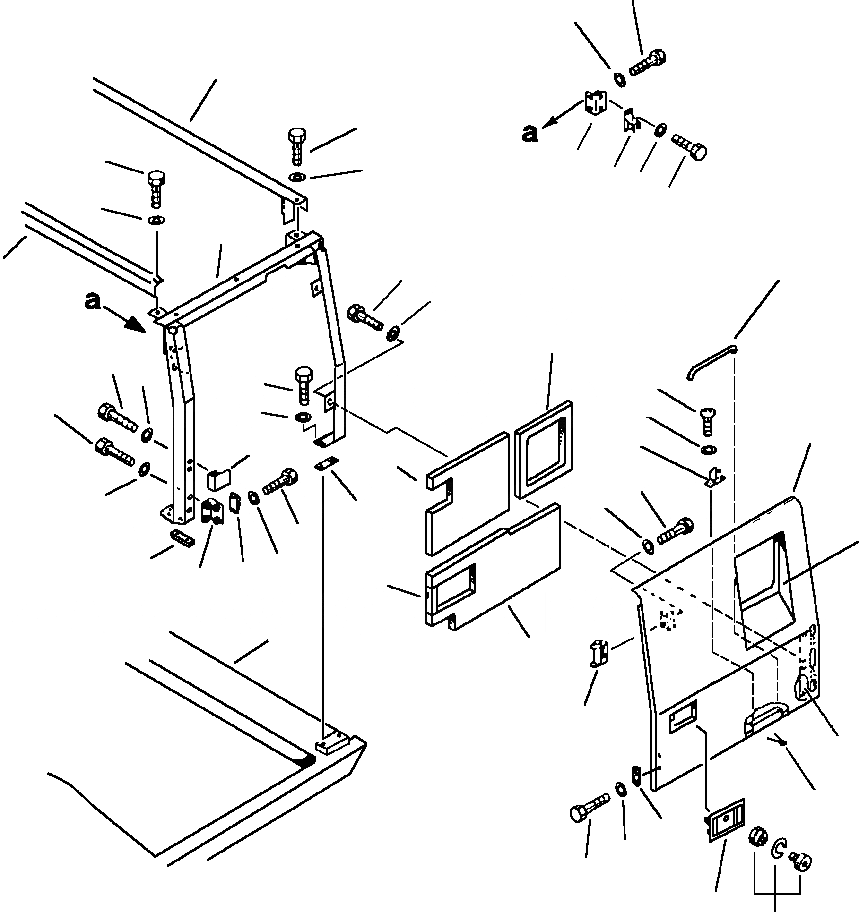 a

a