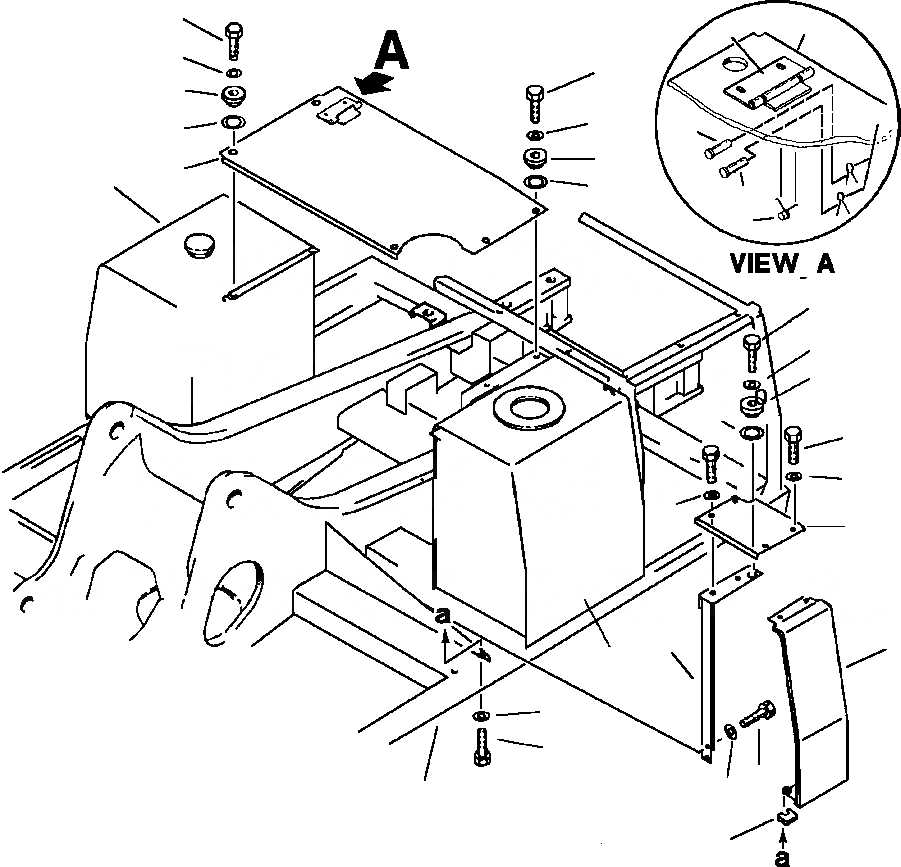 A

VIEW_ A

a

a