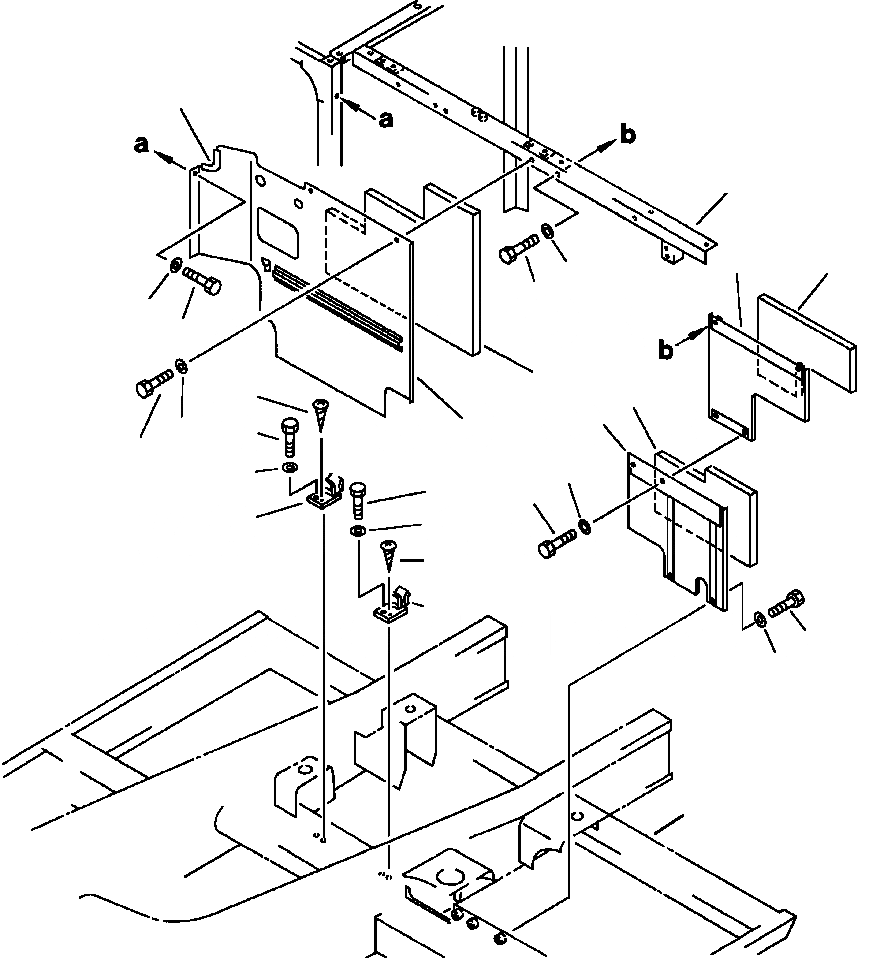 a
a
b
b