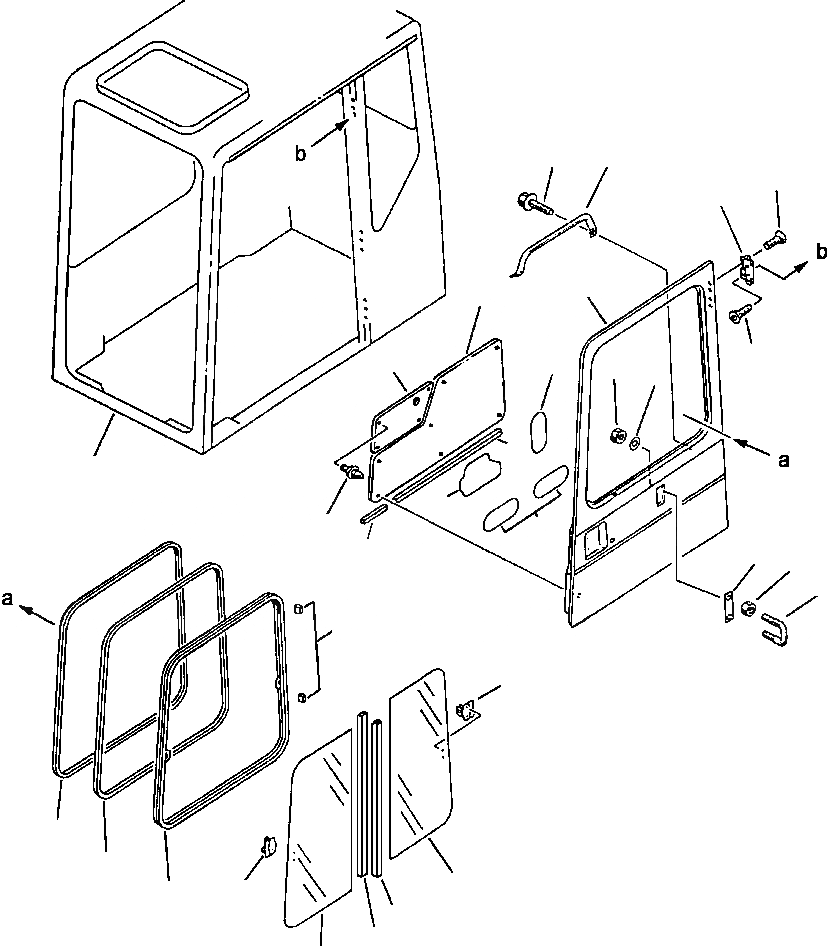 b
b
a
a