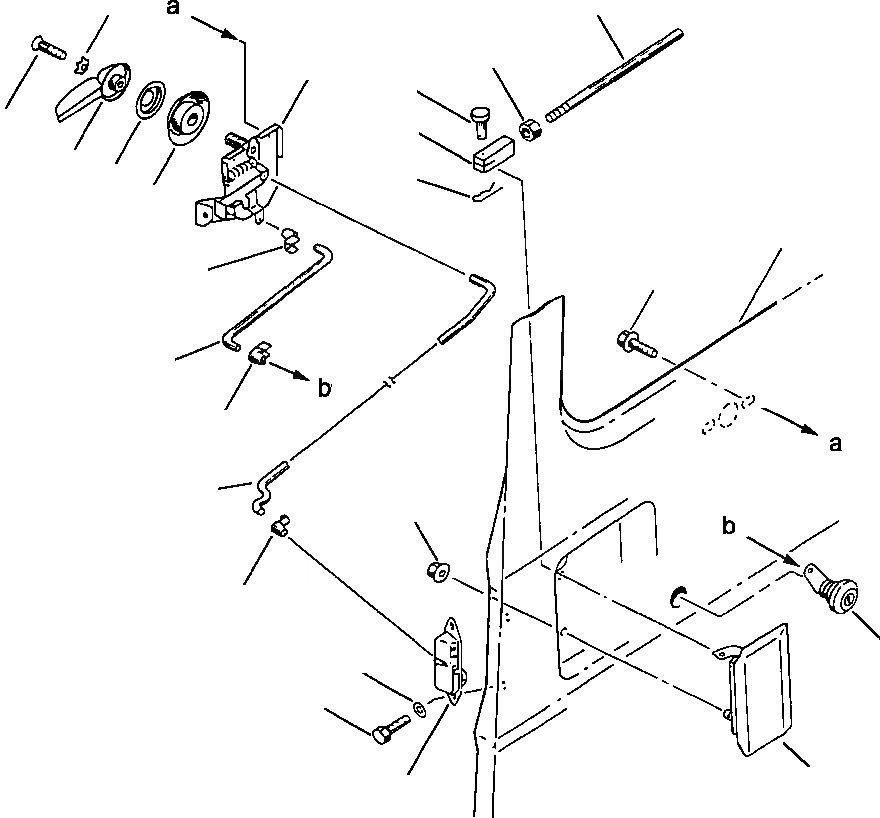 a
b
a
b