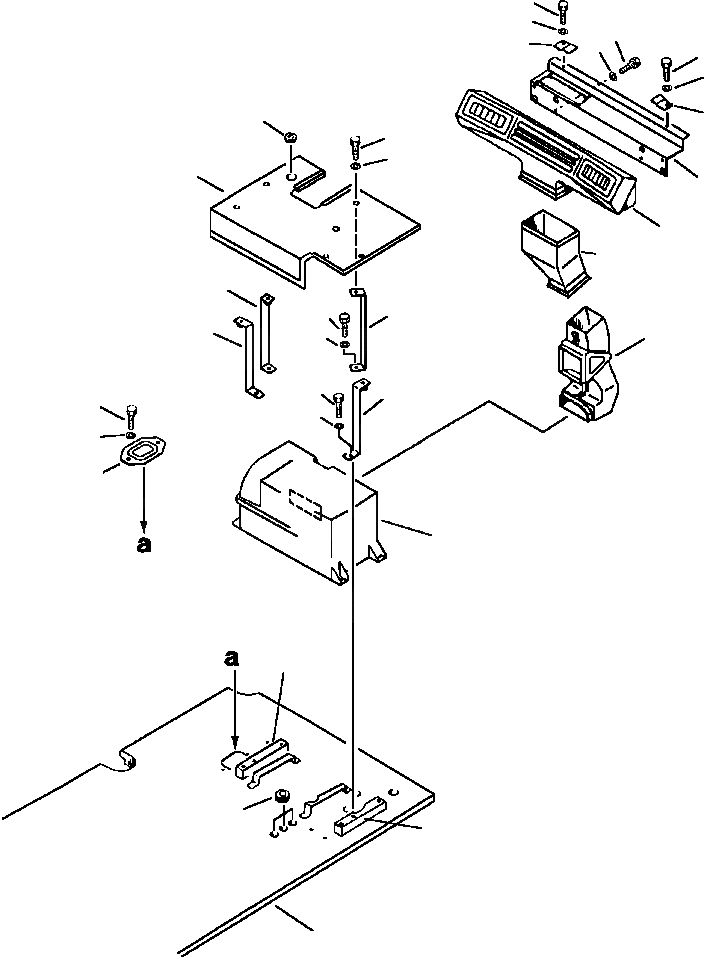 a

a