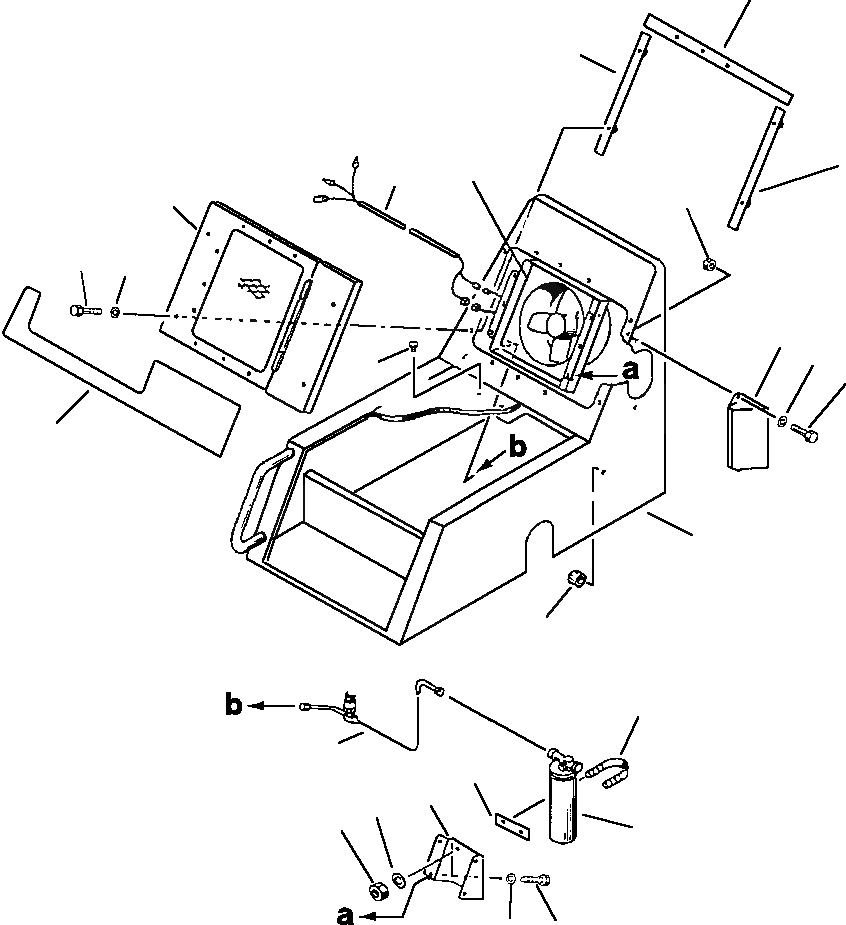 a
b
b
a