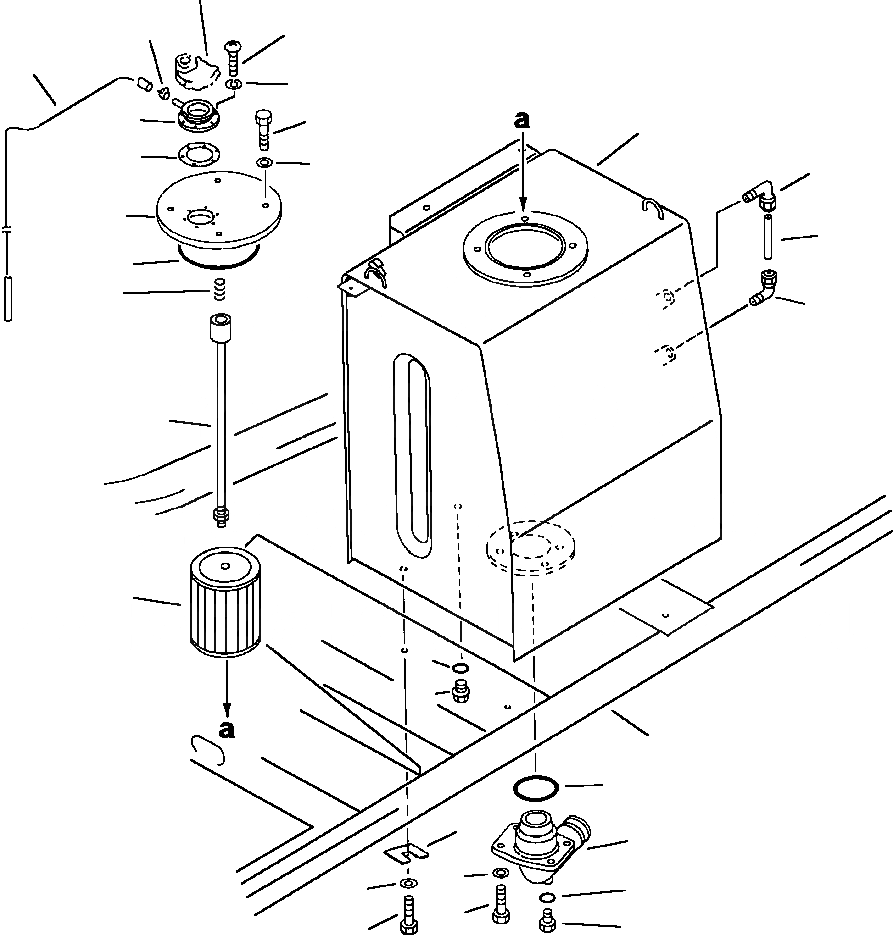 a

a