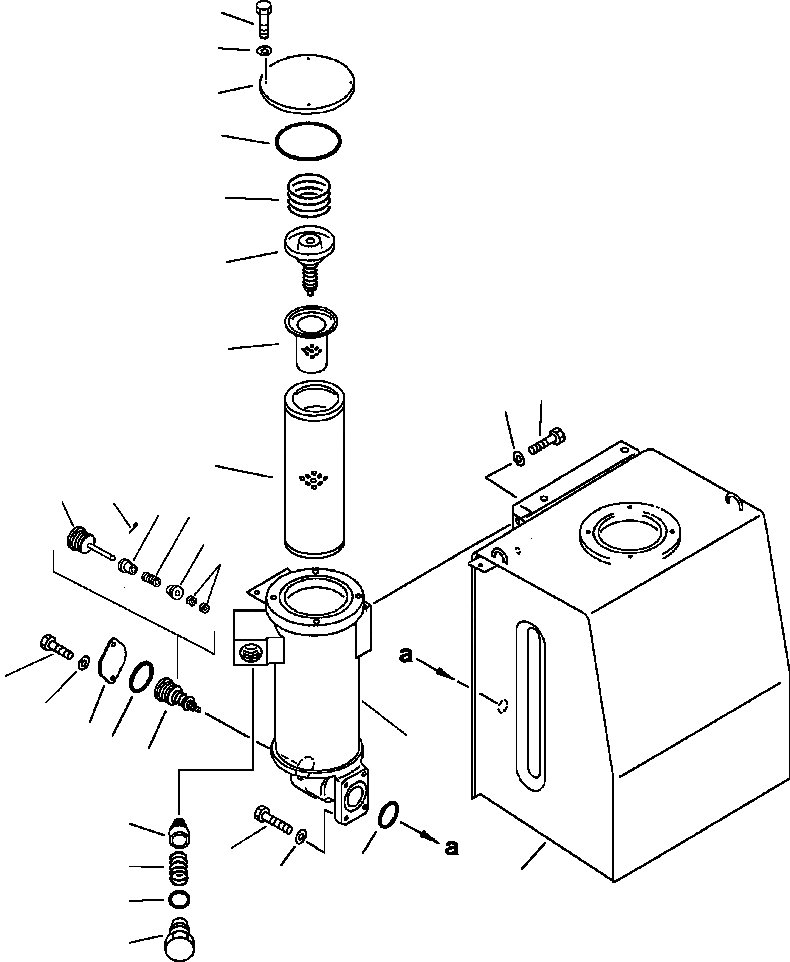 a
a