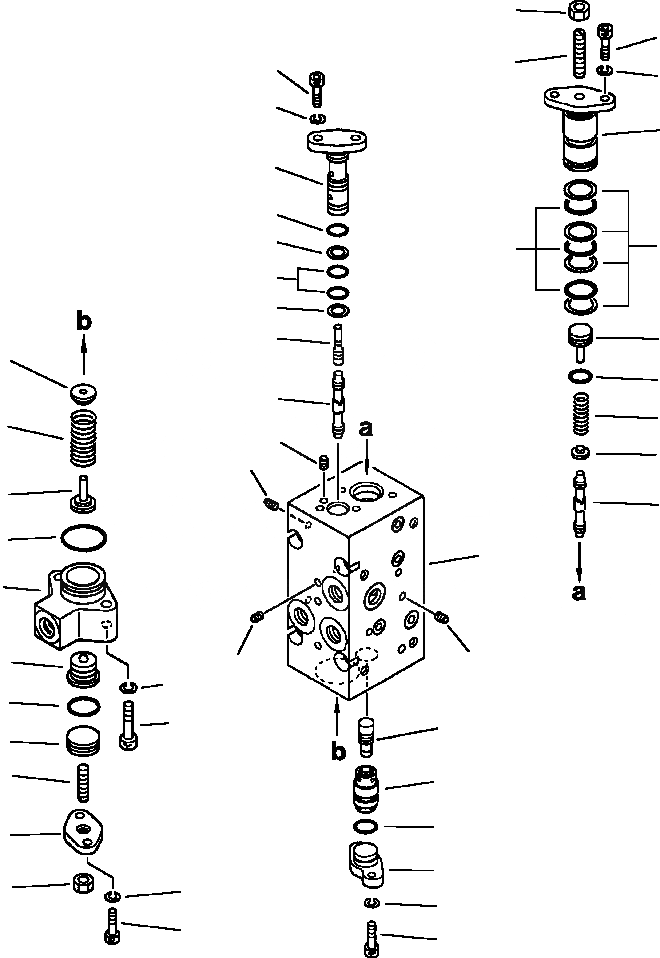 b
a
a
b