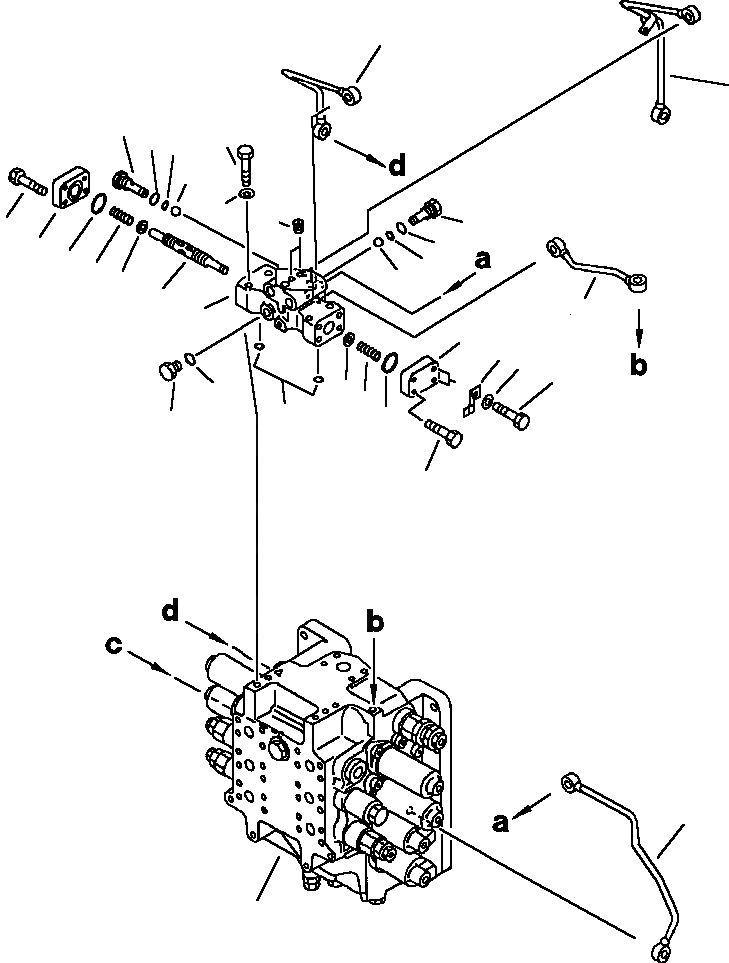 d
a
b
d
b
c
a